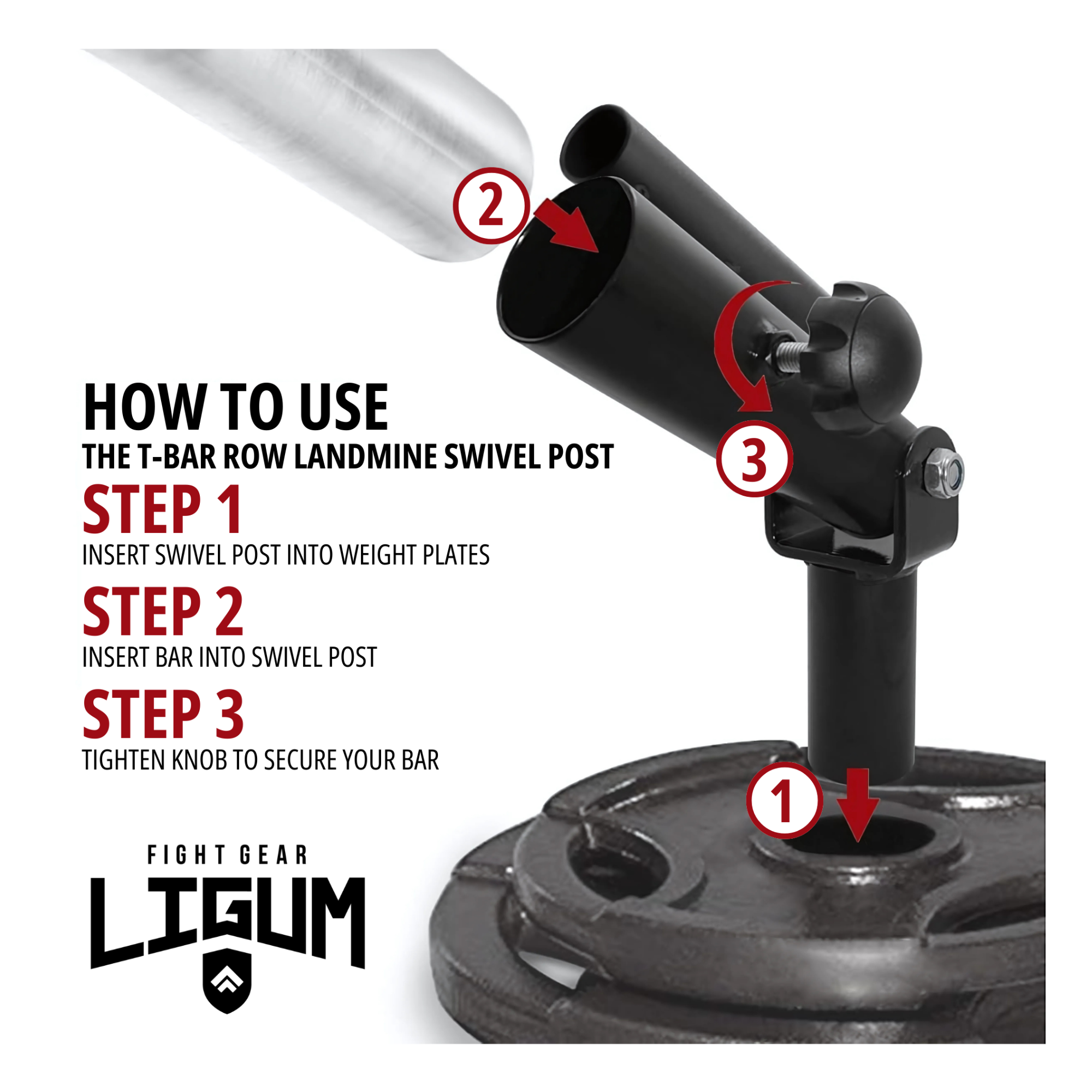 2

3

HOW TO USE
THE T-BAR ROW LANDMINE SWIVEL POST

STEP 1
INSERT SWIVEL POST INTO WEIGHT PLATES

STEP 2
INSERT BAR INTO SWIVEL POST

STEP 3
TIGHTEN KNOB TO SECURE YOUR BAR

1

FIGHT GEAR
LIGUM